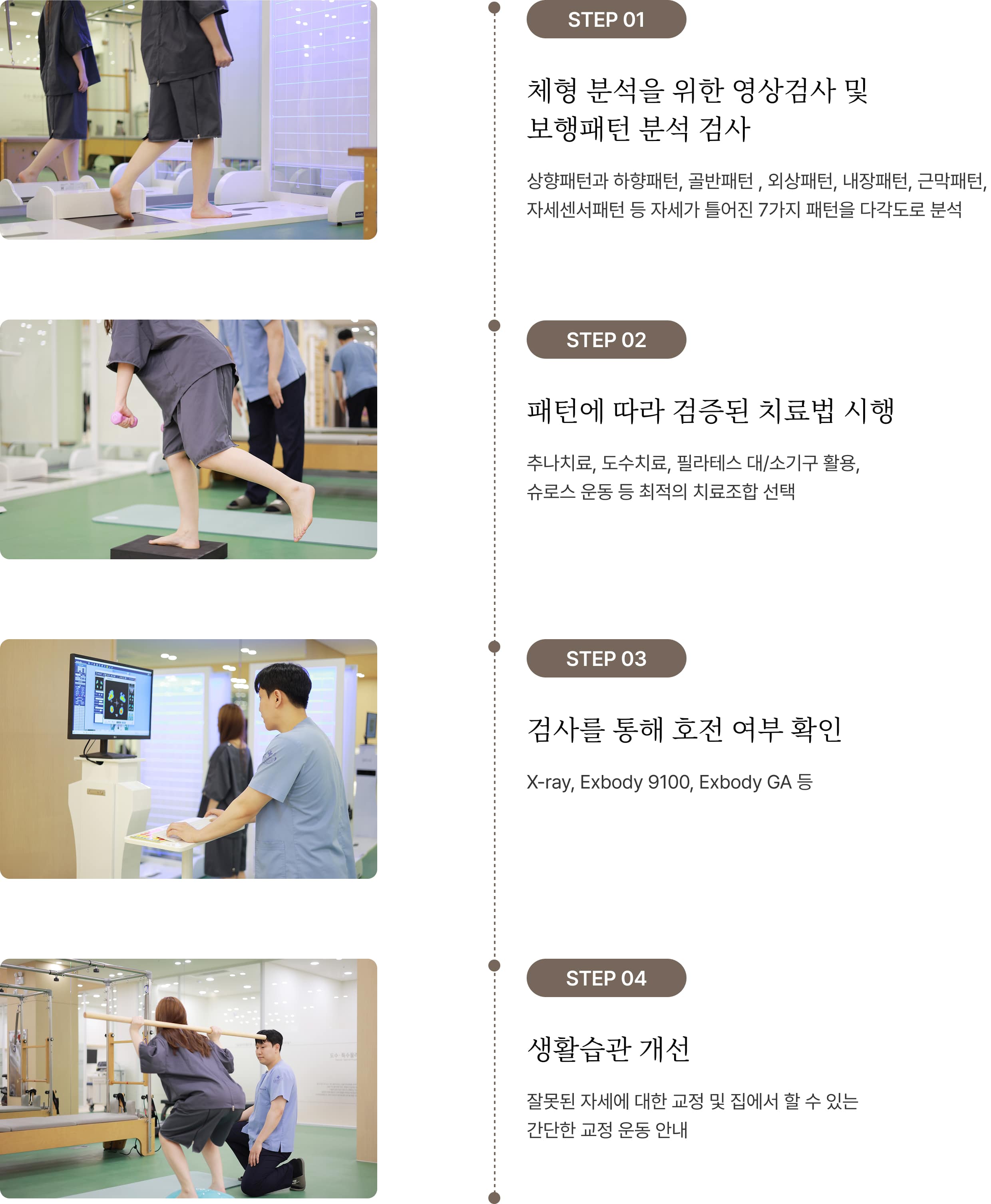 STEP 01

체형 분석을 위한 영상검사 및 보행패턴 분석 검사

상향패턴과 하향패턴, 골반패턴 , 외상패턴, 내장패턴, 근막패턴, 자세센서패턴 등 자세가 틀어진 7가지 패턴을 다각도로 분석

STEP 02

패턴에 따라 검증된 치료법 시행

추나치료, 도수치료, 필라테스 대/소기구 활용, 슈로스 운동 등 최적의 치료조합 선택

STEP 03

검사를 통해 호전 여부 확인

X-ray, Exbody 9100, Exbody GA 등

STEP 04

생활습관 개선

잘못된 자세에 대한 교정 및 집에서 할 수 있는 간단한 교정 운동 안내